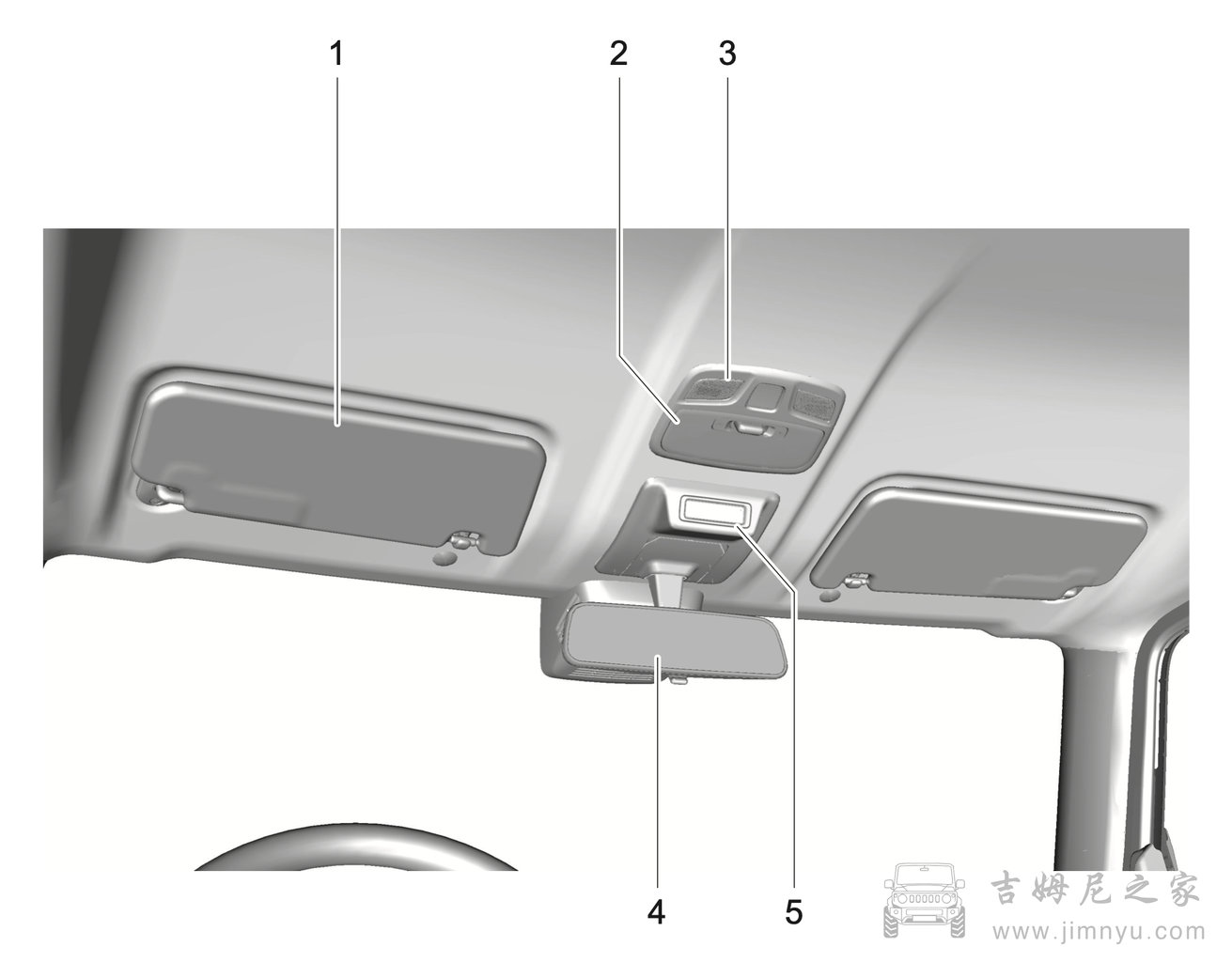 1
2
3
4
5
吉姆尼之家
www.jimnyu.com