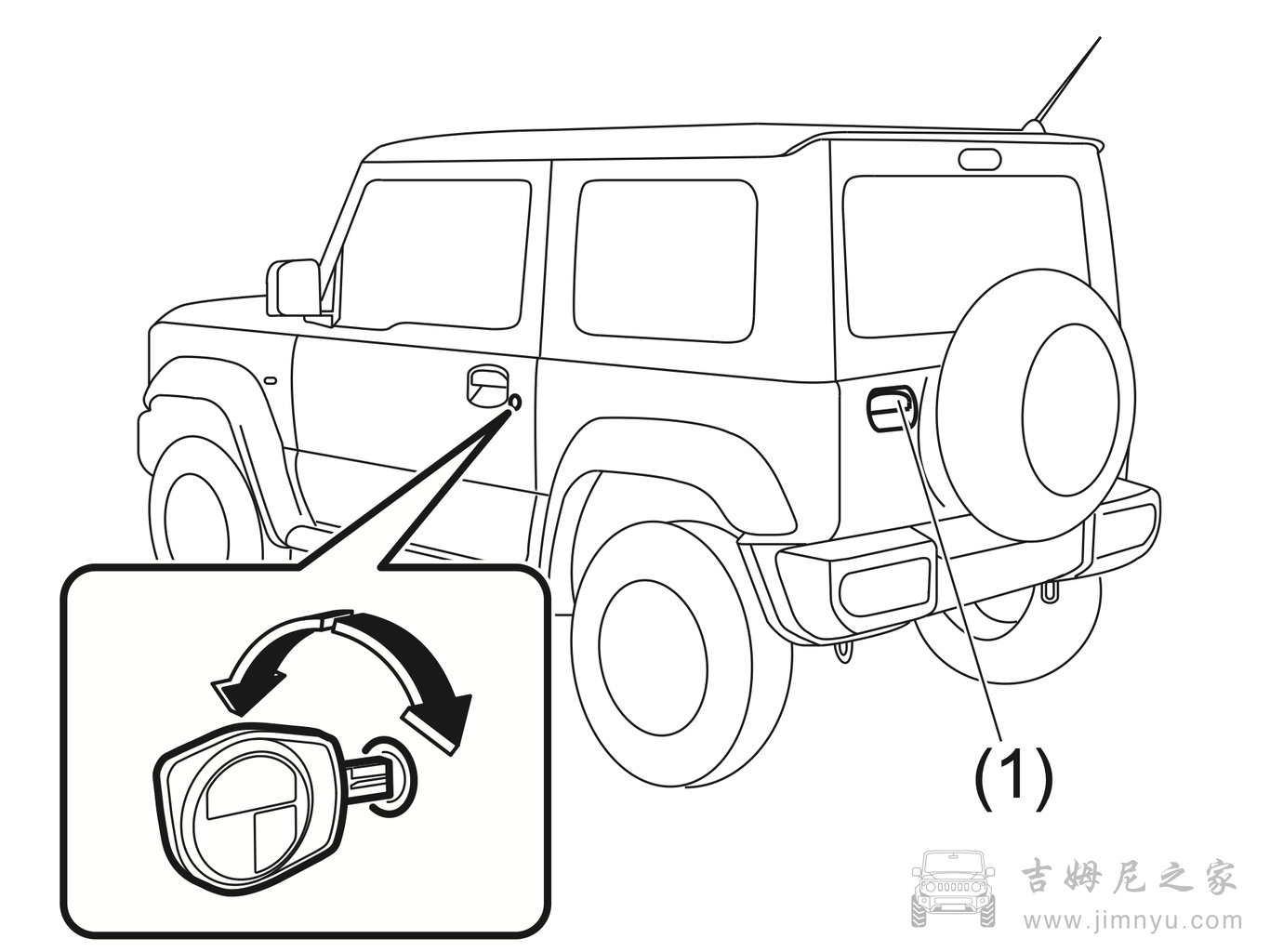 (1)

吉姆尼之家
www.jimnyu.com